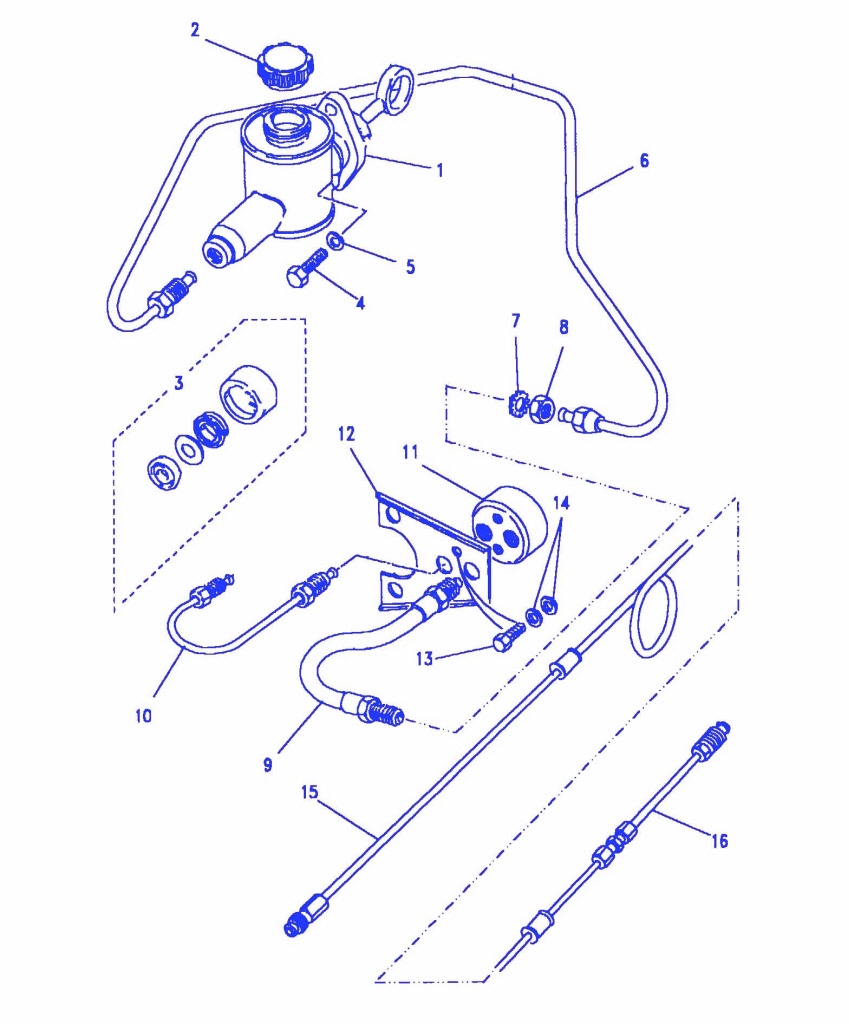 2
1
6
5
4
7
8
3
12
11
14
13
10
9
15
16